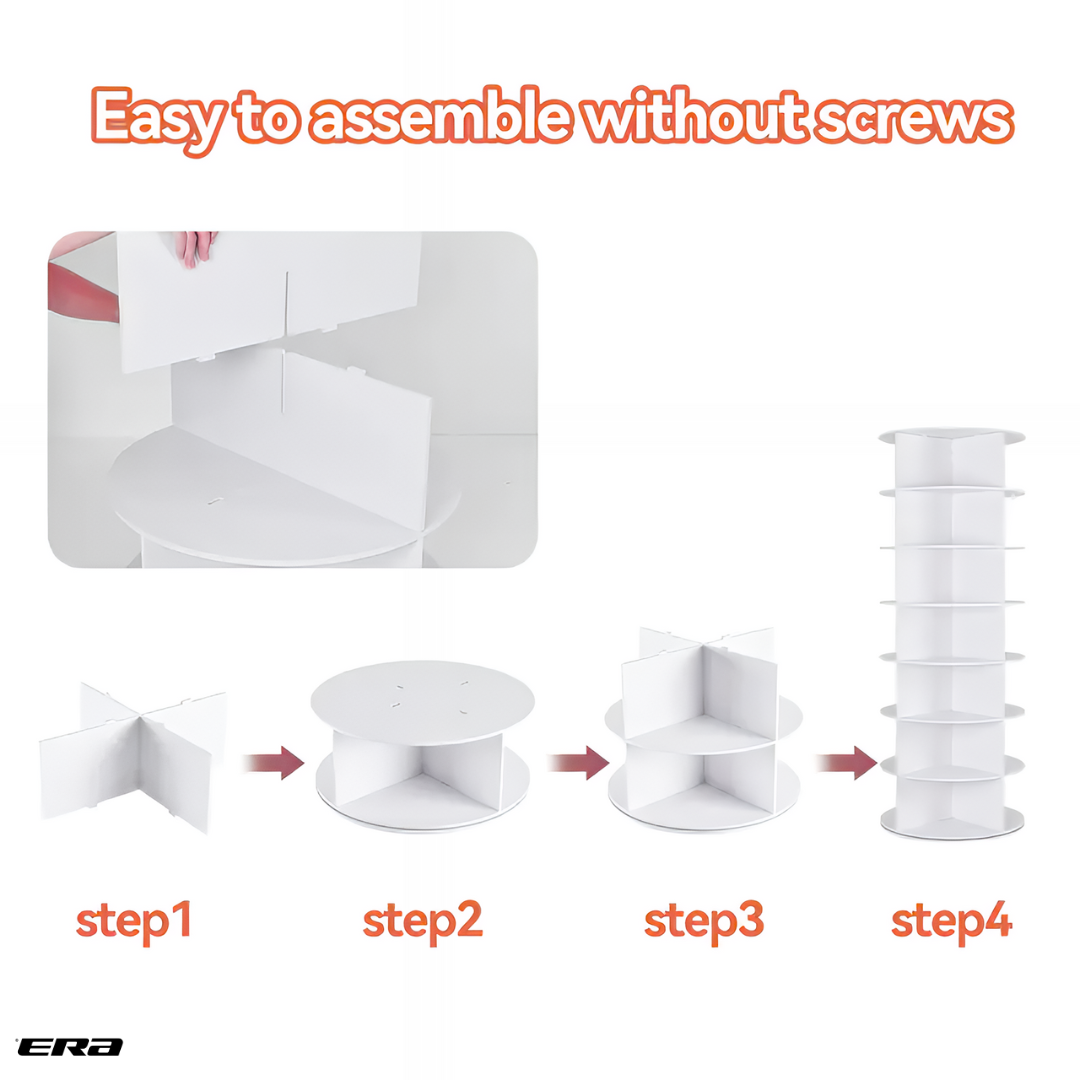 Easy to assemble without screws

step1

step2

step3

step4

ERA