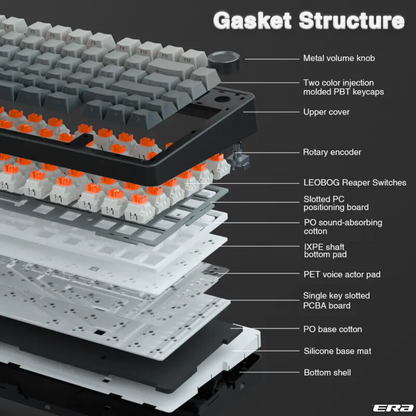 Gasket Structure

Metal volume knob

Two color injection molded PBT keycaps

Upper cover

Rotary encoder

LEOBOG Reaper Switches

Slotted PC positioning board

PO sound-absorbing cotton

IXPE shaft bottom pad

PET voice actor pad

Single key slotted PCBA board

PO base cotton

Silicone base mat

Bottom shell

ERA