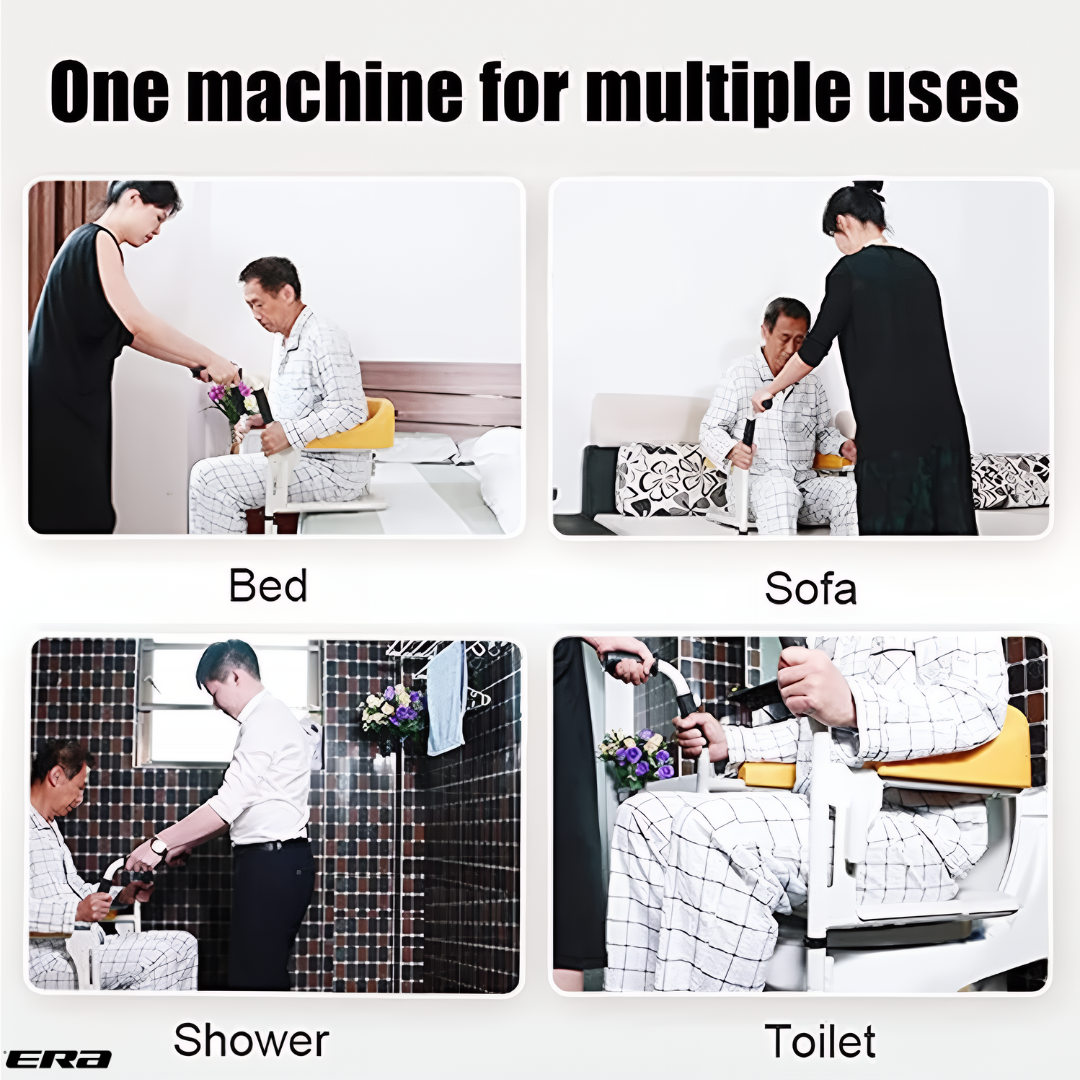 One machine for multiple uses

Bed

Sofa

Shower

Toilet

ERA