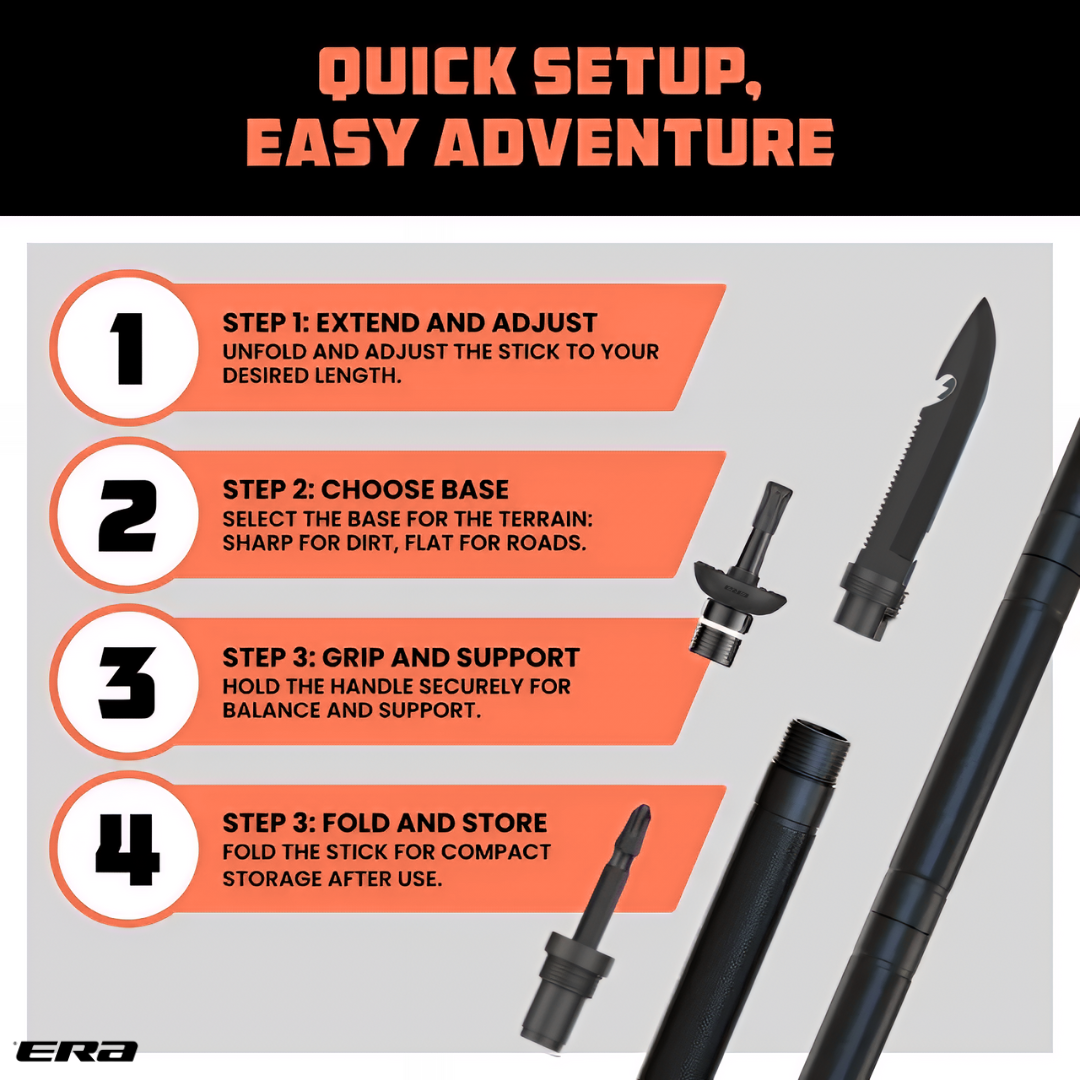 QUICK SETUP, EASY ADVENTURE

1

STEP 1: EXTEND AND ADJUST
UNFOLD AND ADJUST THE STICK TO YOUR DESIRED LENGTH.

2

STEP 2: CHOOSE BASE
SELECT THE BASE FOR THE TERRAIN: SHARP FOR DIRT, FLAT FOR ROADS.

3

STEP 3: GRIP AND SUPPORT
HOLD THE HANDLE SECURELY FOR BALANCE AND SUPPORT.

4

STEP 3: FOLD AND STORE
FOLD THE STICK FOR COMPACT STORAGE AFTER USE.

ERA